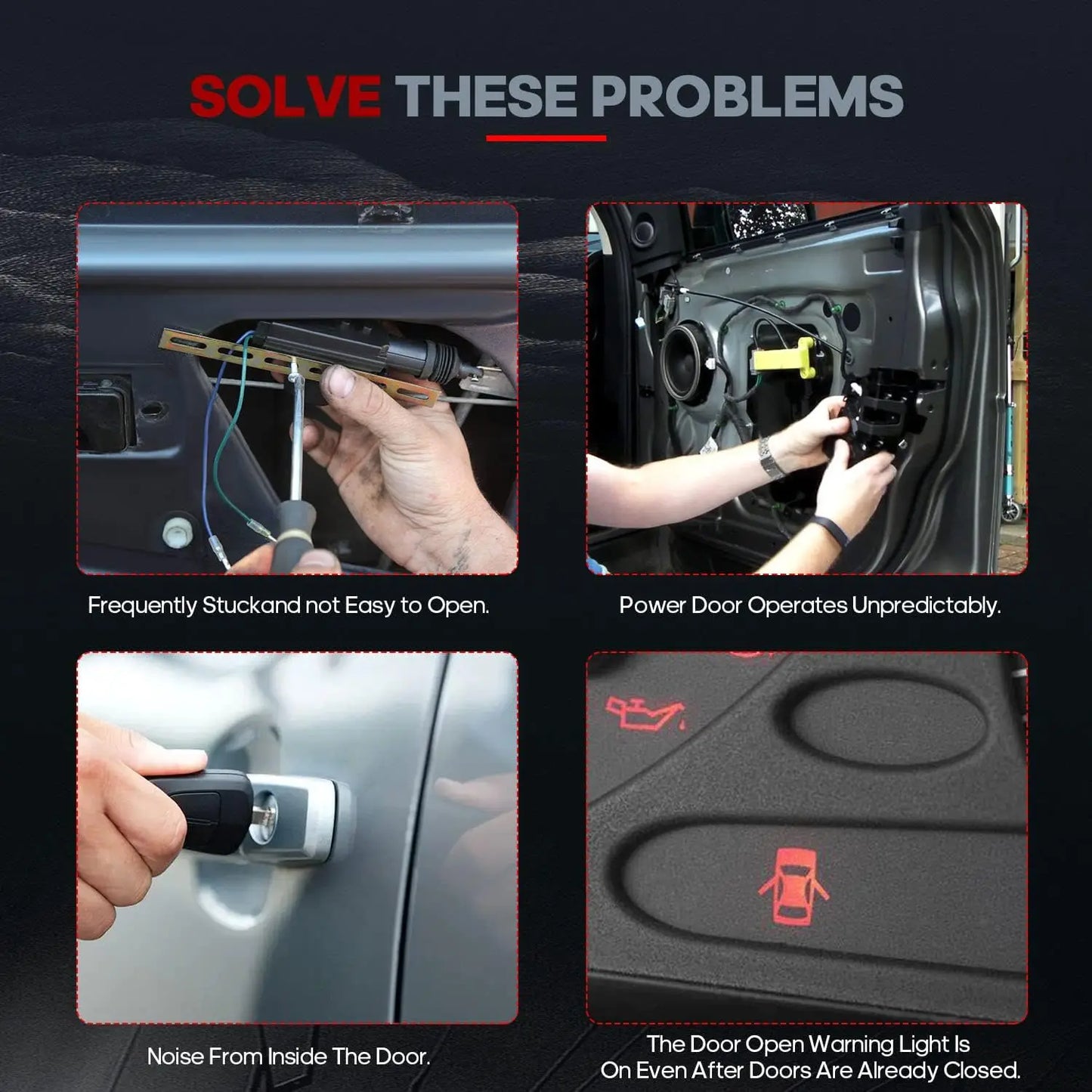 SOLVE THESE PROBLEMS

Frequently Stuckand not Easy to Open.

Power Door Operates Unpredictably.

Noise From Inside The Door.

The Door Open Warning Light Is On Even After Doors Are Already Closed.