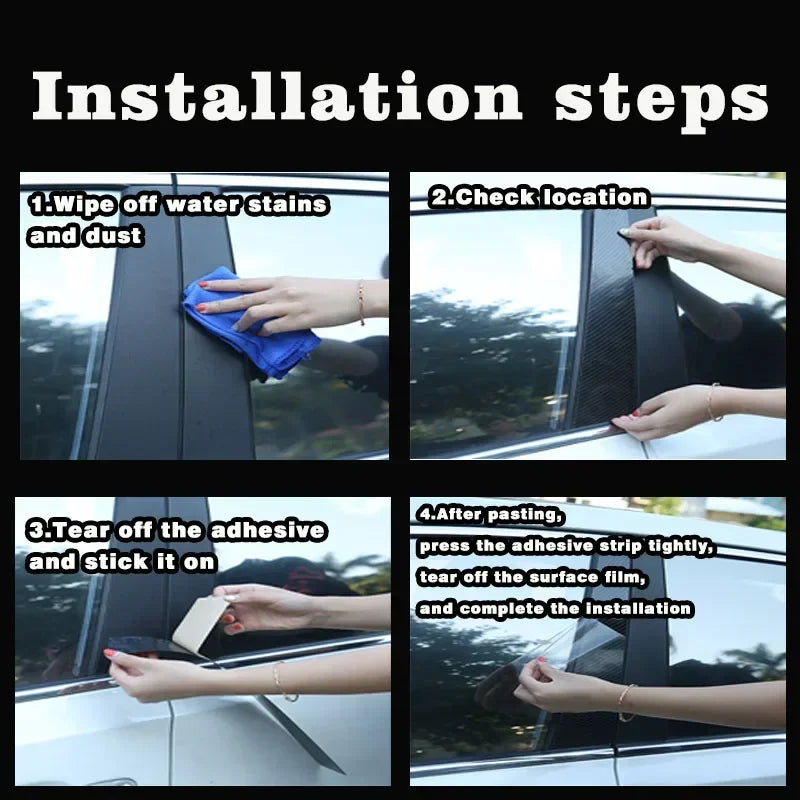 Installation steps

1.Wipe off water stains and dust

2.Check location

3.Tear off the adhesive and stick it on

4.After pasting, press the adhesive strip tightly, tear off the surface film, and complete the installation