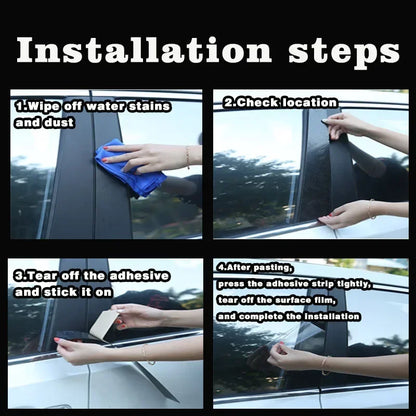 Installation steps

1.Wipe off water stains and dust

2.Check location

3.Tear off the adhesive and stick it on

4.After pasting, press the adhesive strip tightly, tear off the surface film, and complete the installation