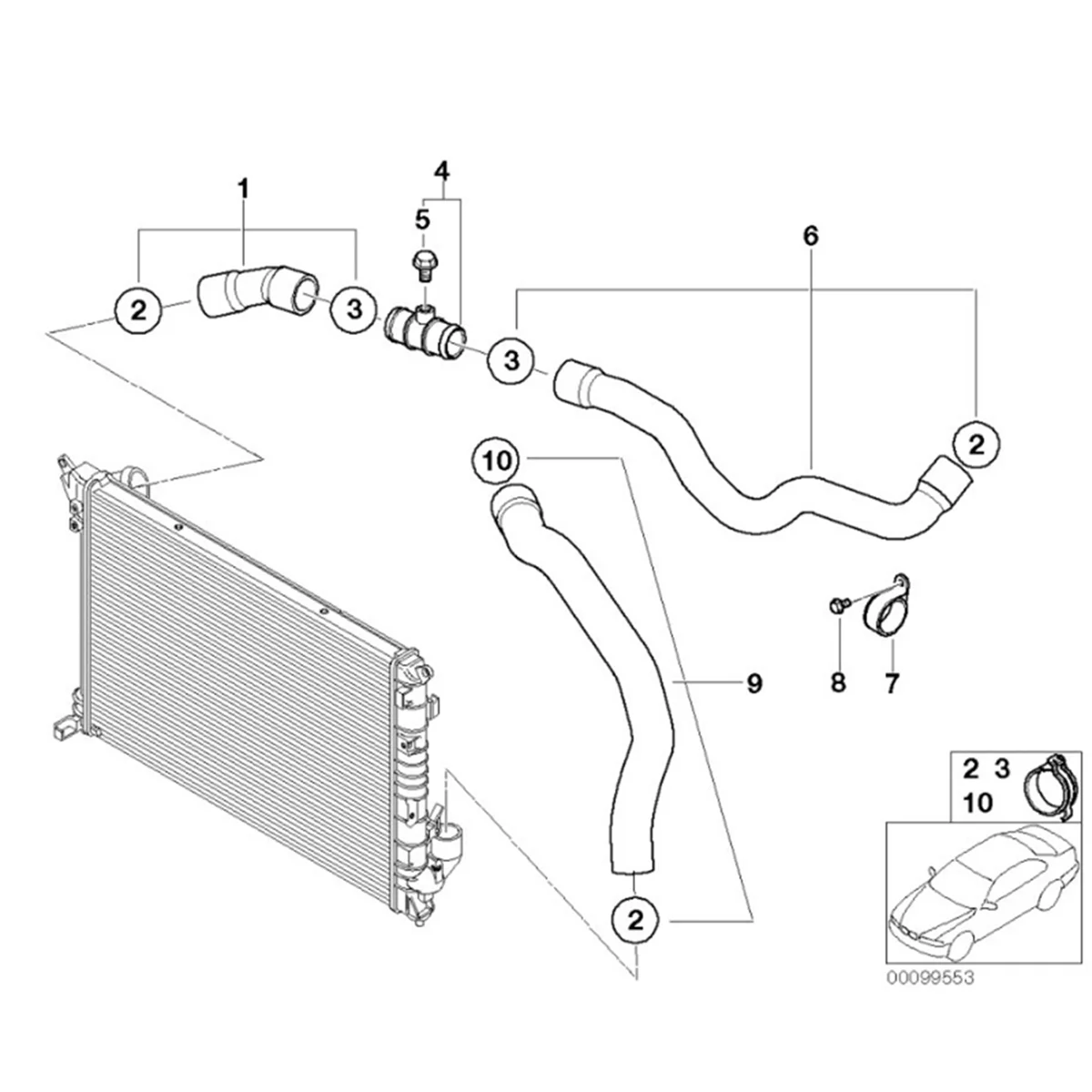 1
4
5
6
2
3
3
2
10
9
8
7
2
2 3
10
00099553