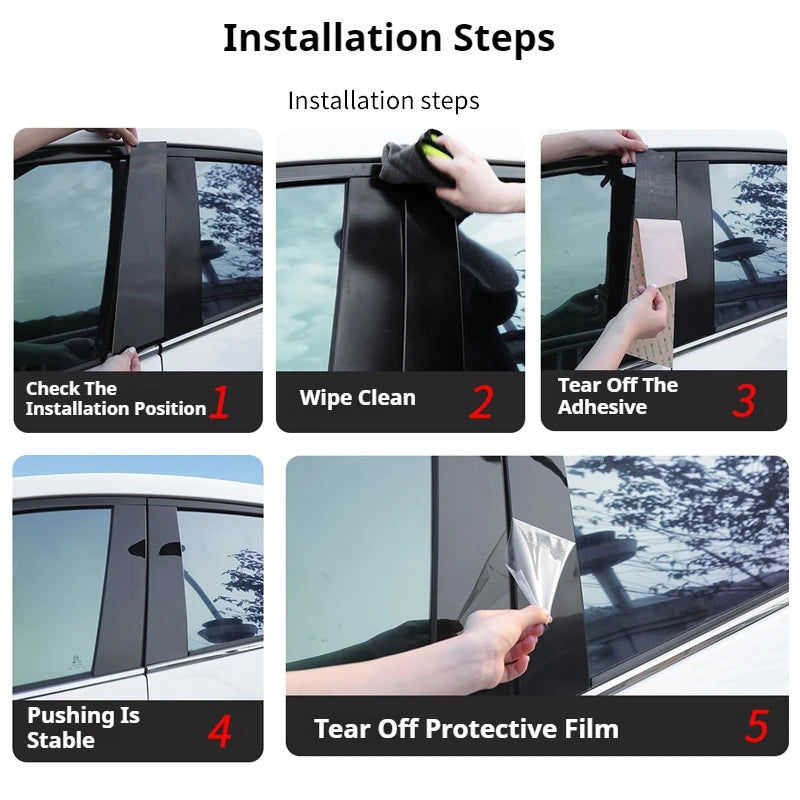 Installation Steps

Installation steps

Check The Installation Position 1

Wipe Clean 2

Tear Off The Adhesive 3

Pushing Is Stable 4

Tear Off Protective Film 5