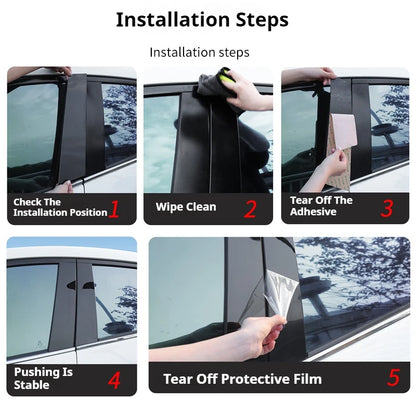 Installation Steps

Installation steps

Check The Installation Position 1

Wipe Clean 2

Tear Off The Adhesive 3

Pushing Is Stable 4

Tear Off Protective Film 5