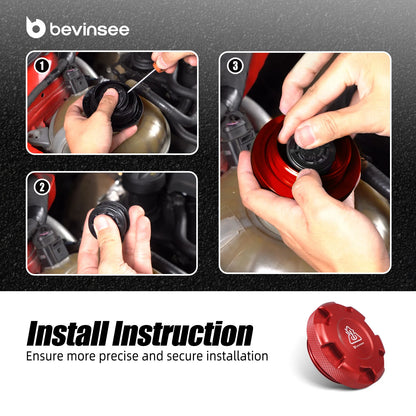 bevinsee

1

2

3

Install Instruction
Ensure more precise and secure installation